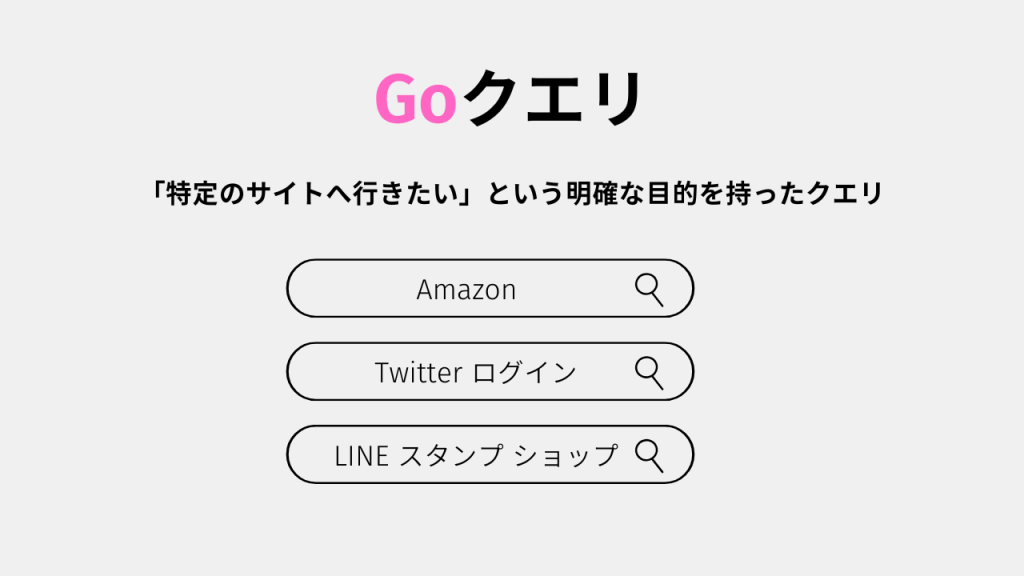 Goクエリ

「特定のサイトへ行きたい」という明確な目的を持ったクエリ

Amazon

Twitter ログイン

LINE スタンプ ショップ